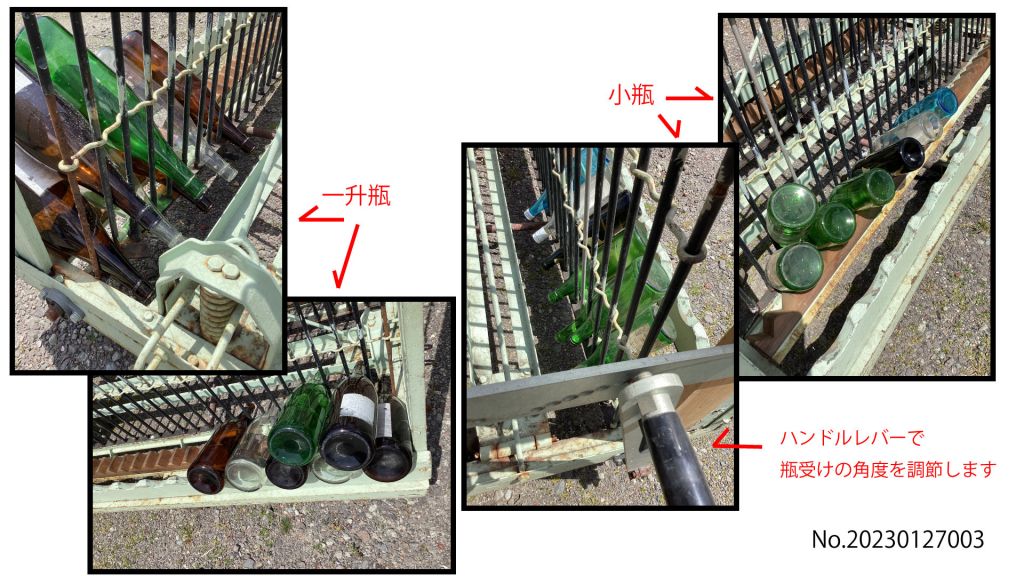 一升瓶

小瓶

ハンドルレバーで
瓶受けの角度を調節します

No.20230127003